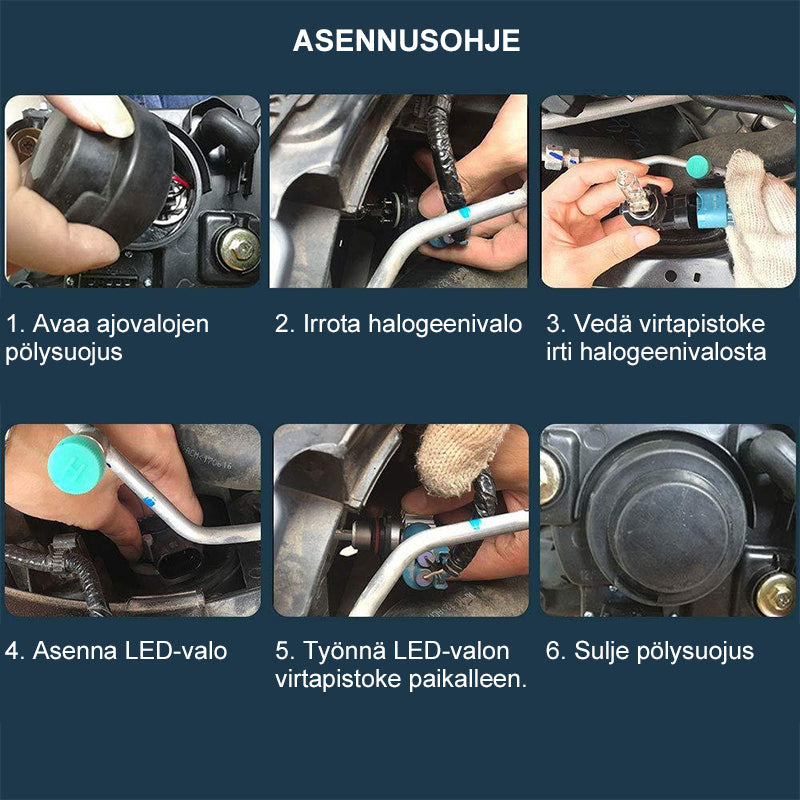 ASENNUSOHJE

1. Avaa ajovalojen pölysuojus

2. Irrota halogeenivalo

3. Vedä virtapistoke irti halogeenivalosta

4. Asenna LED-valo

5. Työnnä LED-valon virtapistoke paikalleen.

6. Sulje pölysuojus