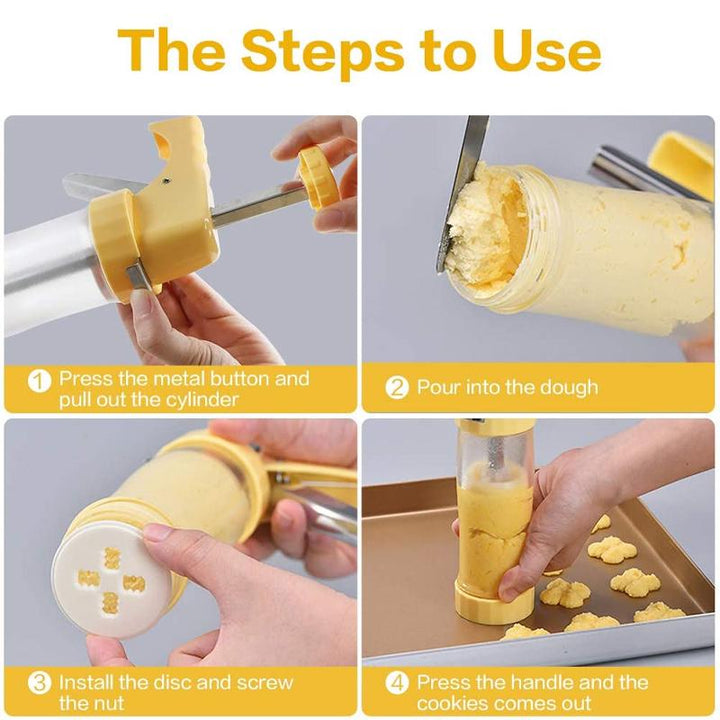 The Steps to Use

1 Press the metal button and pull out the cylinder

2 Pour into the dough

3 Install the disc and screw the nut

4 Press the handle and the cookies comes out