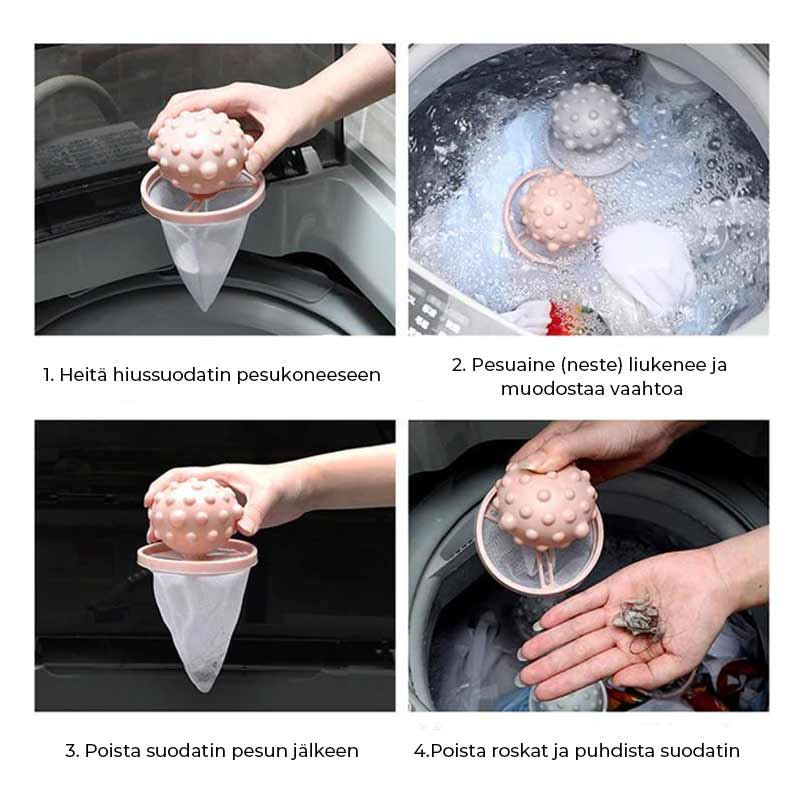 1. Heitä hiussuodatin pesukoneeseen

2. Pesuaine (neste) liukenee ja muodostaa vaahtoa

3. Poista suodatin pesun jälkeen

4.Poista roskat ja puhdista suodatin