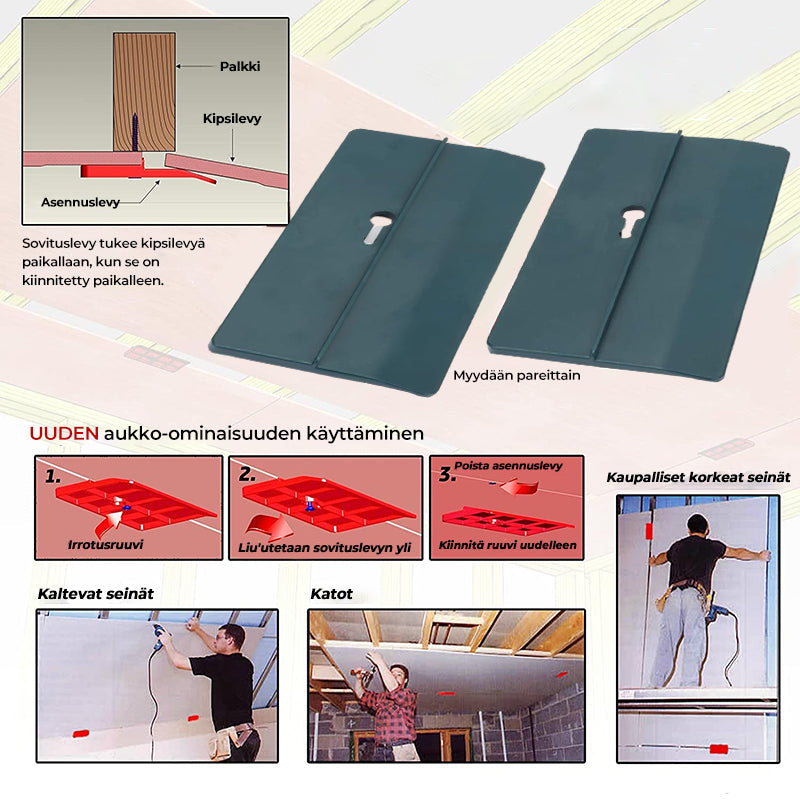 Palkki

Kipsilevy

Asennuslevy

Sovituslevy tukee kipsilevyä paikallaan, kun se on kiinnitetty paikalleen.

Myydään pareittain

UUDEN aukko-ominaisuuden käyttäminen

1.
Irrotusruuvi

2.
Liu'utetaan sovituslevyn yli

3. Poista asennuslevy
Kiinnitä ruuvi uudelleen

Kaupalliset korkeat seinät

Kaltevat seinät

Katot