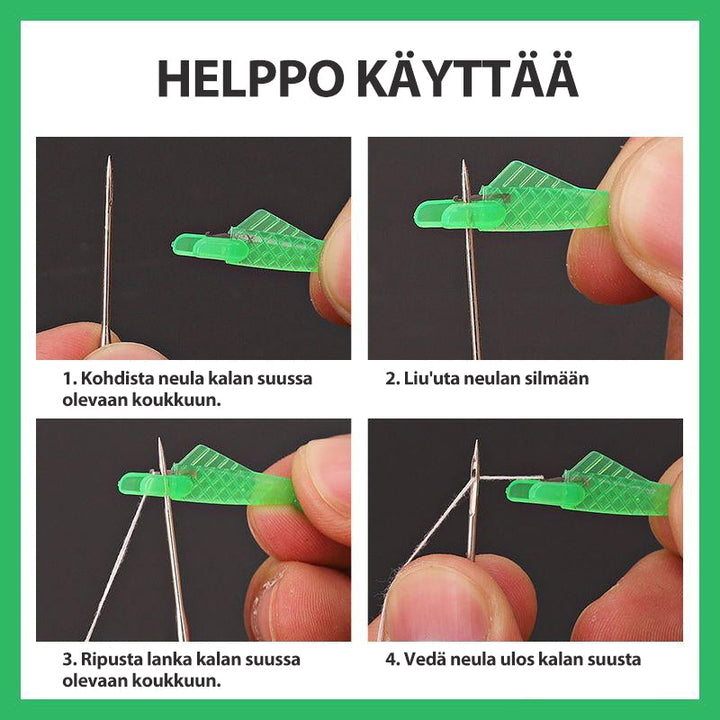 HELPPO KÄYTTÄÄ

1. Kohdista neula kalan suussa olevaan koukkuun.

2. Liu'uta neulan silmään

3. Ripusta lanka kalan suussa olevaan koukkuun.

4. Vedä neula ulos kalan suusta