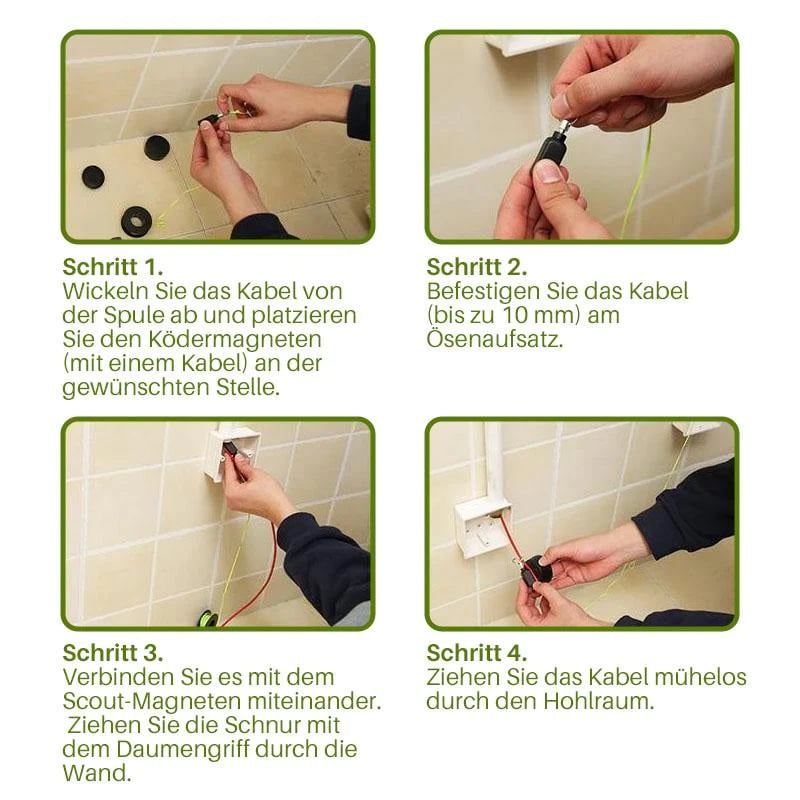 Schritt 1.
Wickeln Sie das Kabel von der Spule ab und platzieren Sie den Ködermagneten (mit einem Kabel) an der gewünschten Stelle.

Schritt 2.
Befestigen Sie das Kabel (bis zu 10 mm) am Ösenaufsatz.

Schritt 3.
Verbinden Sie es mit dem Scout-Magneten miteinander. Ziehen Sie die Schnur mit dem Daumengriff durch die Wand.

Schritt 4.
Ziehen Sie das Kabel mühelos durch den Hohlraum.