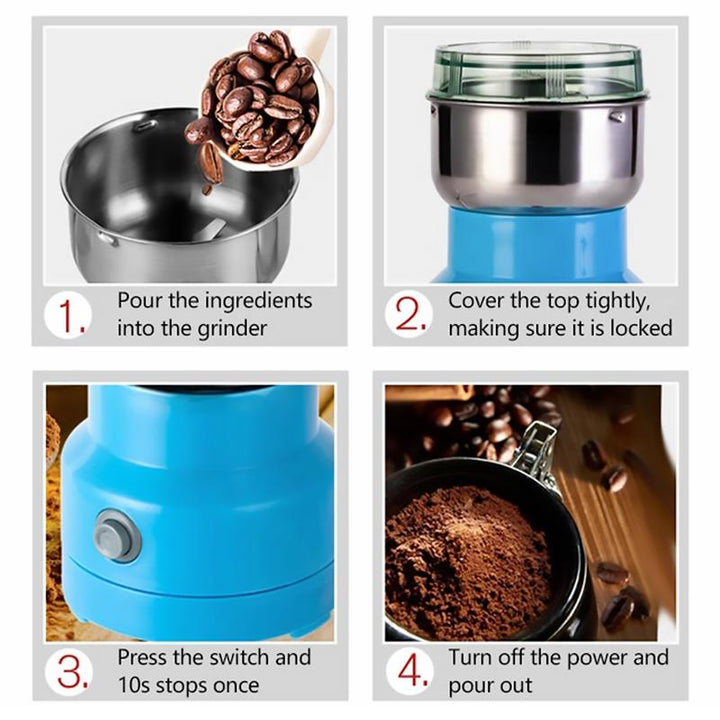 1. Pour the ingredients into the grinder

2. Cover the top tightly, making sure it is locked

3. Press the switch and 10s stops once

4. Turn off the power and pour out