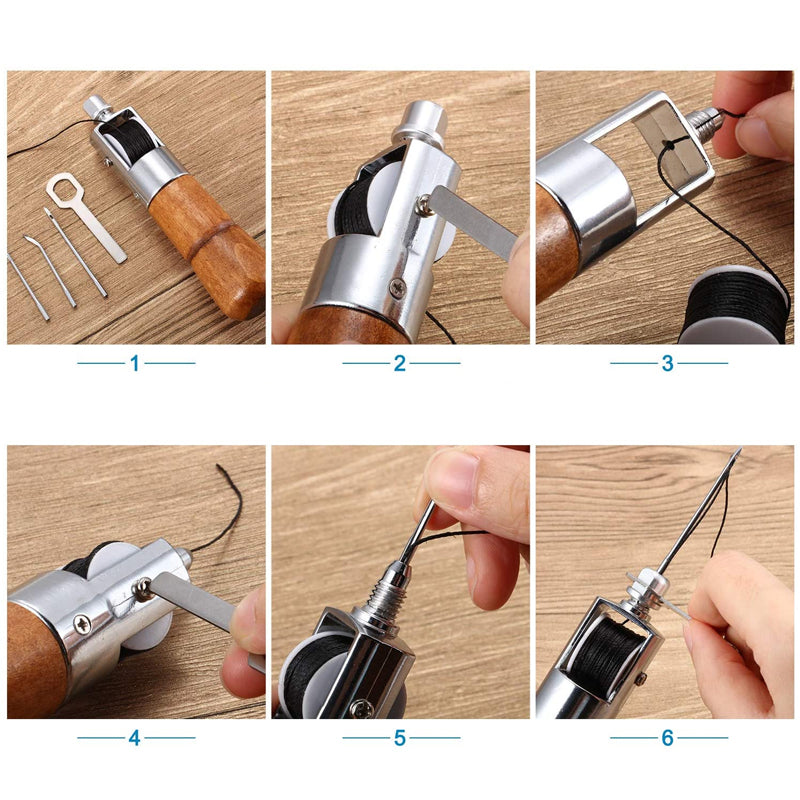 1

2

3

4

5

6