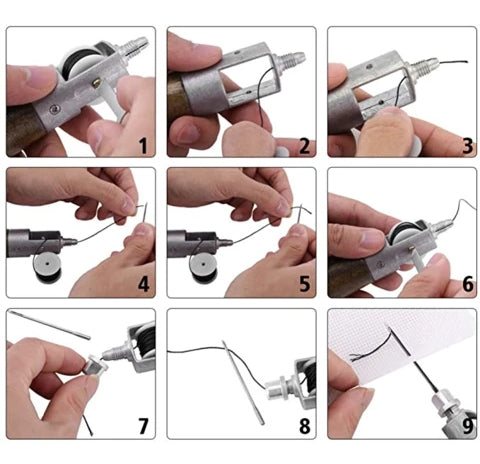 1
2
3
4
5
6
7
8
9