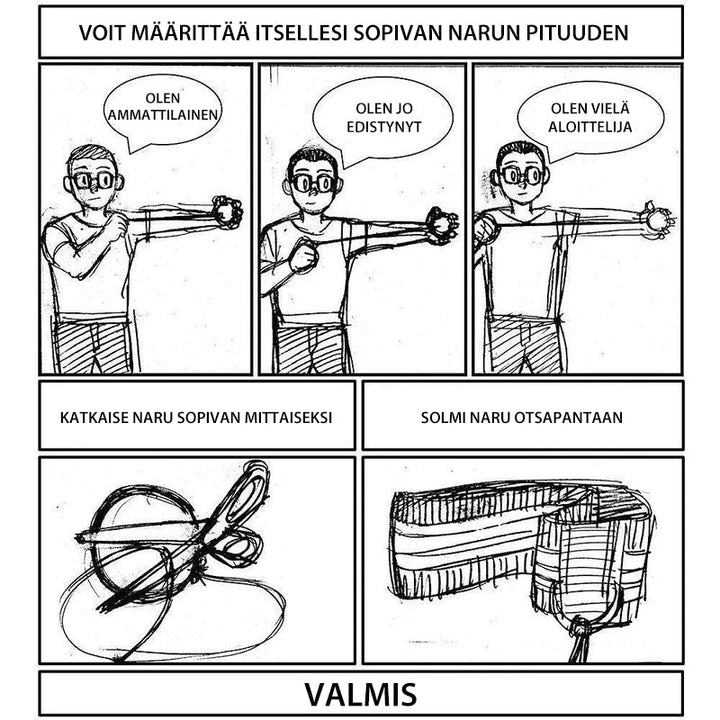 VOIT MÄÄRITTÄÄ ITSELLESI SOPIVAN NARUN PITUUDEN

OLEN AMMATTILAINEN

OLEN JO EDISTYNYT

OLEN VIELÄ ALOITTELIJA

KATKAISE NARU SOPIVAN MITTAISEKSI

SOLMI NARU OTSAPANTAAN

VALMIS