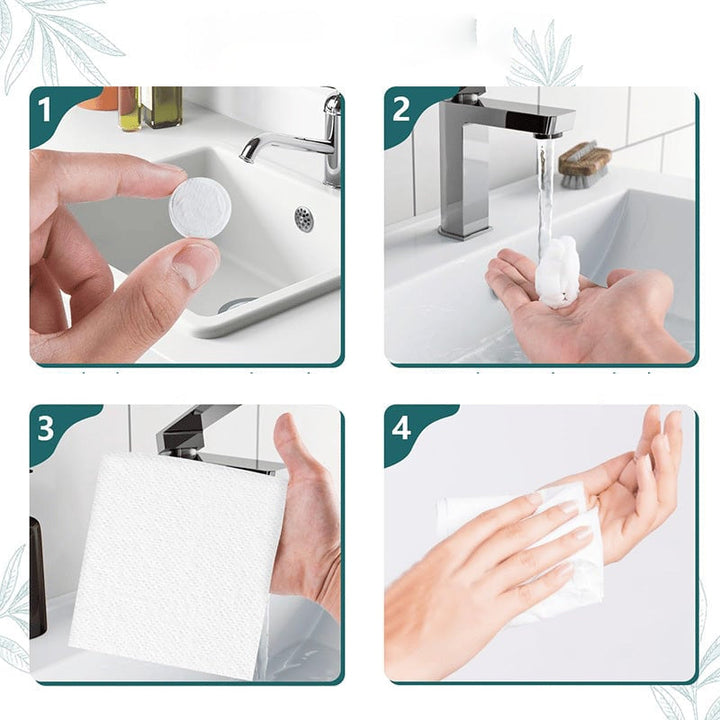 1

2

3

4