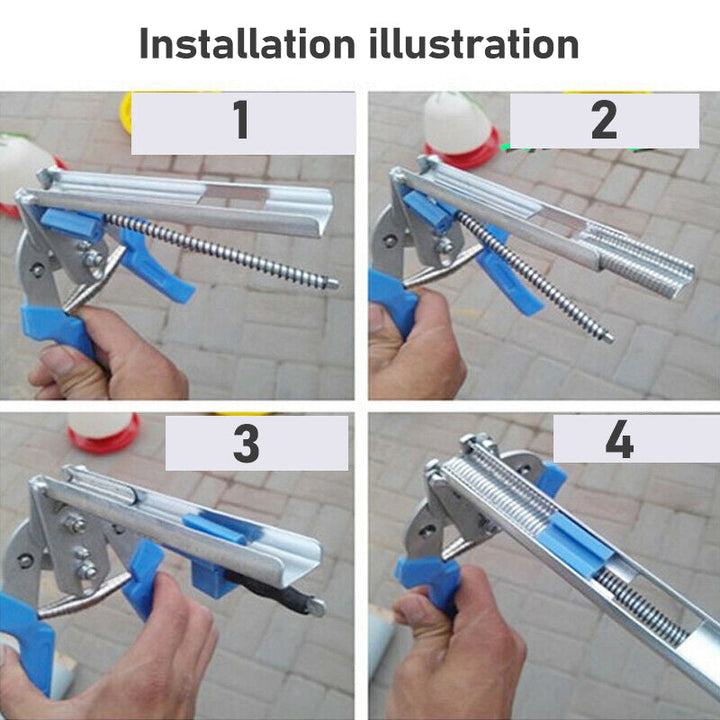 Installation illustration

1

2

3

4